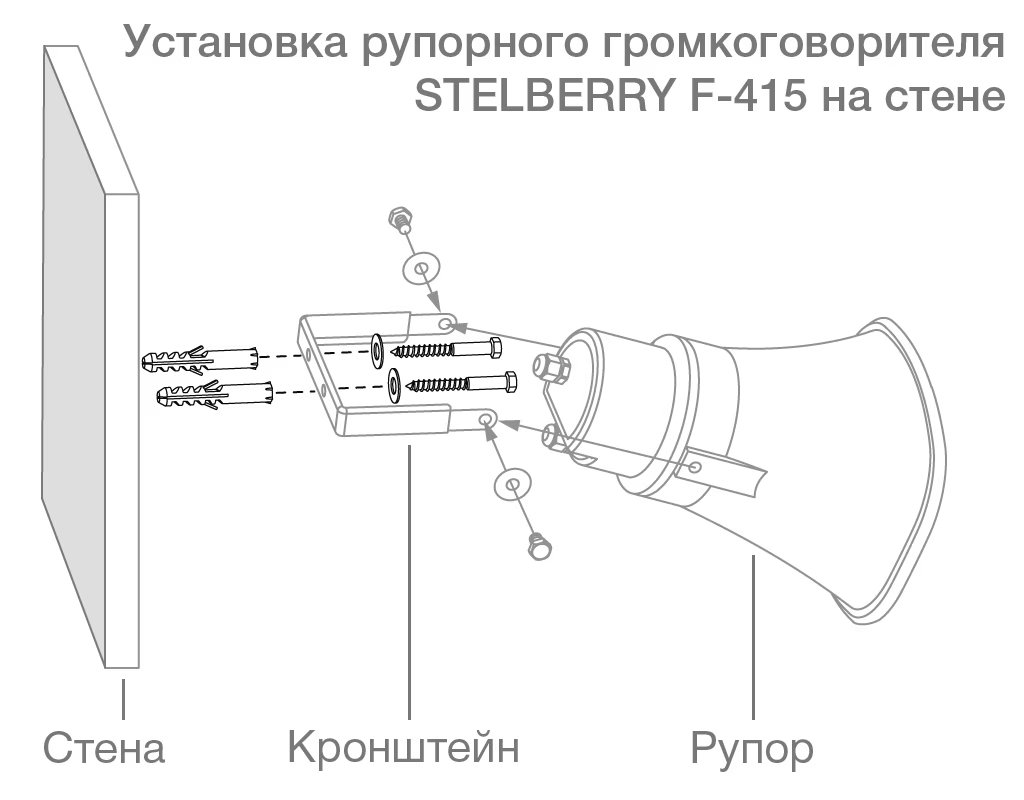 Установка рупорного громкоговорителя STELBERRY F-415 на стене

Стена

Кронштейн

Рупор