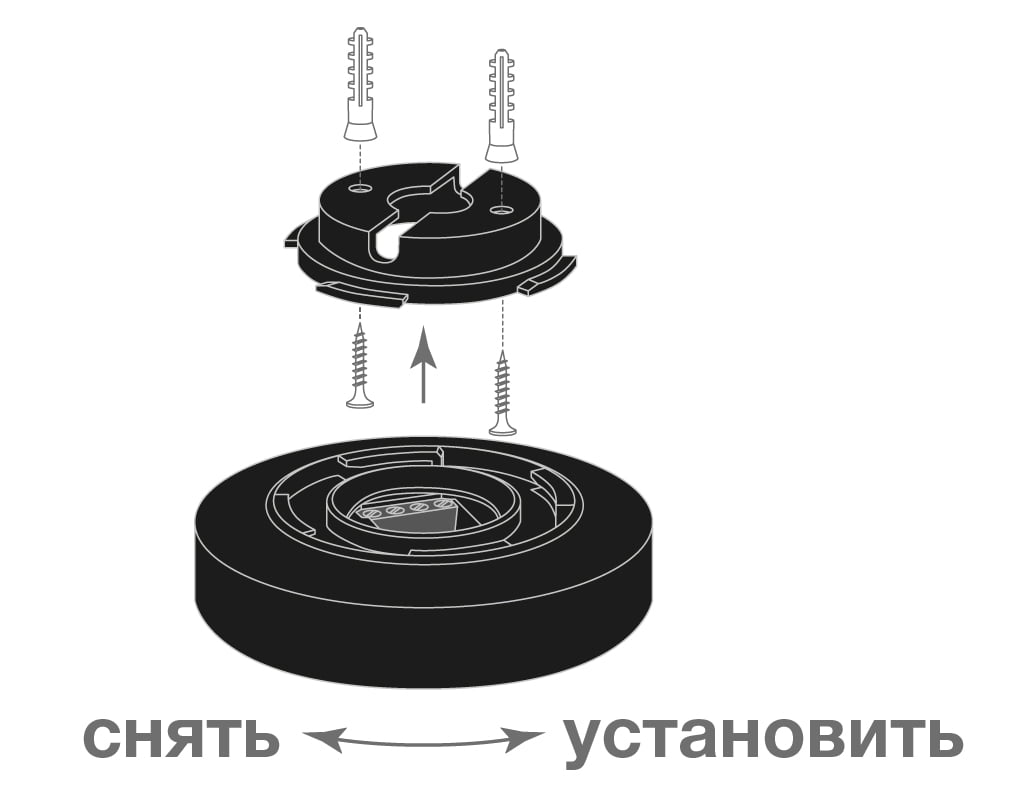 снять установить